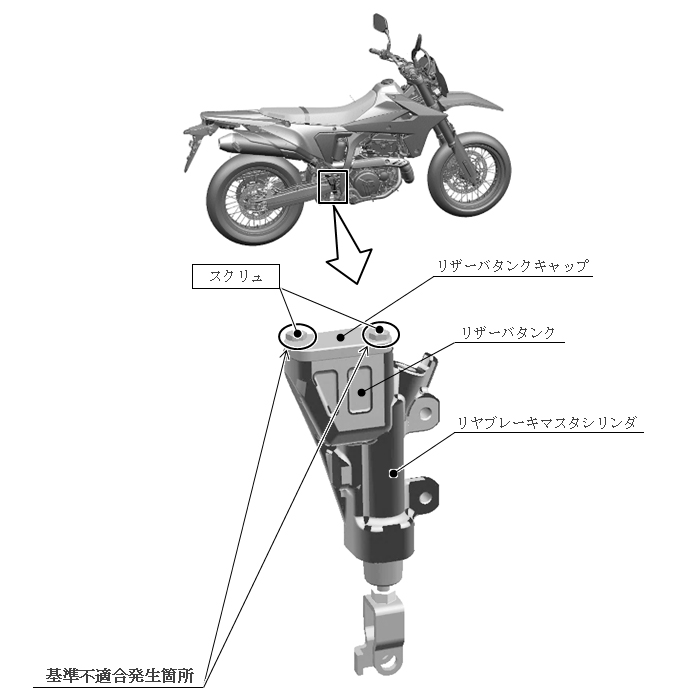 スクリュ

リザーバタンクキャップ

リザーバタンク

リヤブレーキマスタシリンダ

基準不適合発生箇所